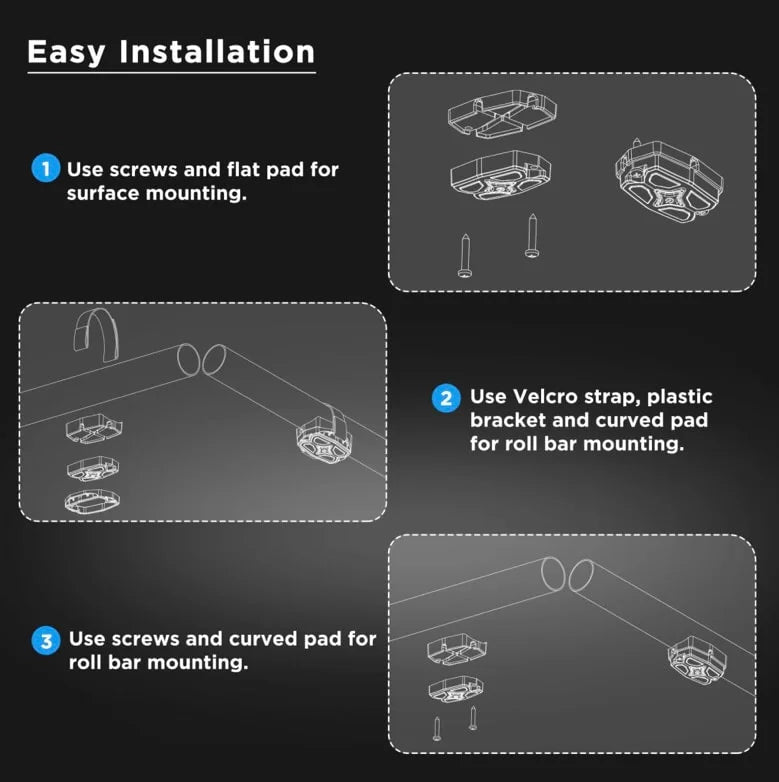 Easy Installation

1 Use screws and flat pad for surface mounting.

2 Use Velcro strap, plastic bracket and curved pad for roll bar mounting.

3 Use screws and curved pad for roll bar mounting.